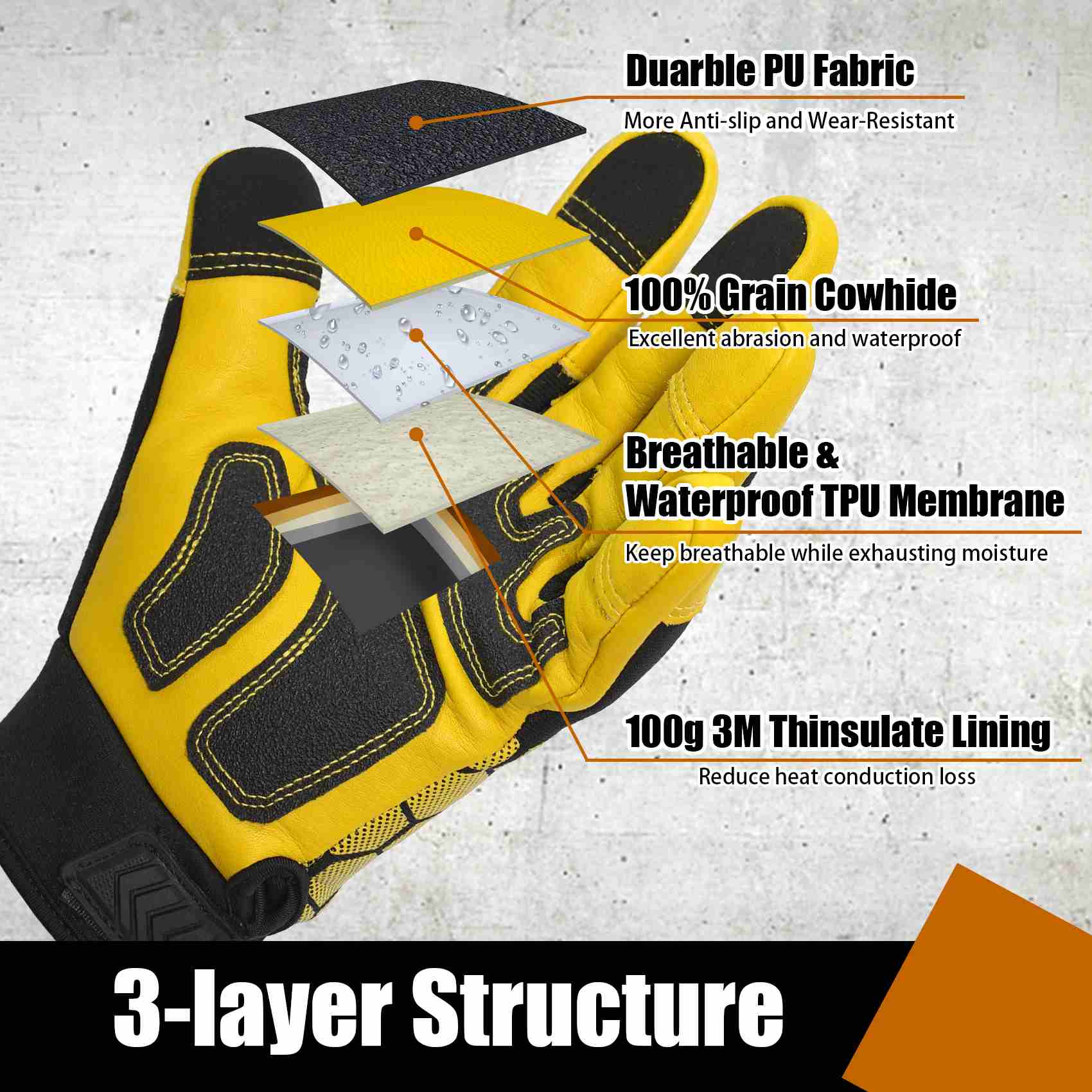 Duarble PU Fabric
More Anti-slip and Wear-Resistant

100% Grain Cowhide
Excellent abrasion and waterproof

Breathable & Waterproof TPU Membrane
Keep breathable while exhausting moisture

100g 3M Thinsulate Lining
Reduce heat conduction loss

3-layer Structure