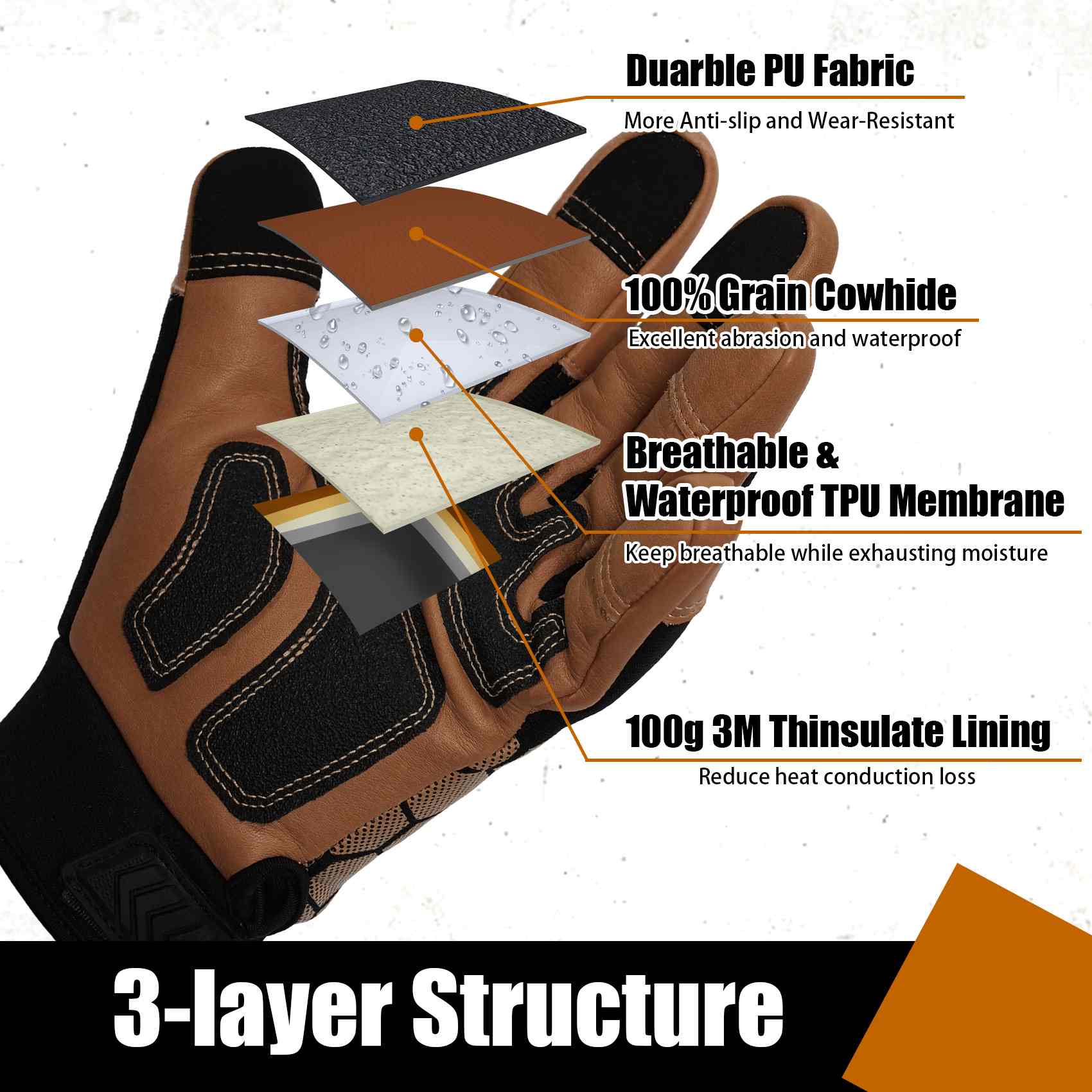 Duarble PU Fabric
More Anti-slip and Wear-Resistant

100% Grain Cowhide
Excellent abrasion and waterproof

Breathable & Waterproof TPU Membrane
Keep breathable while exhausting moisture

100g 3M Thinsulate Lining
Reduce heat conduction loss

3-layer Structure